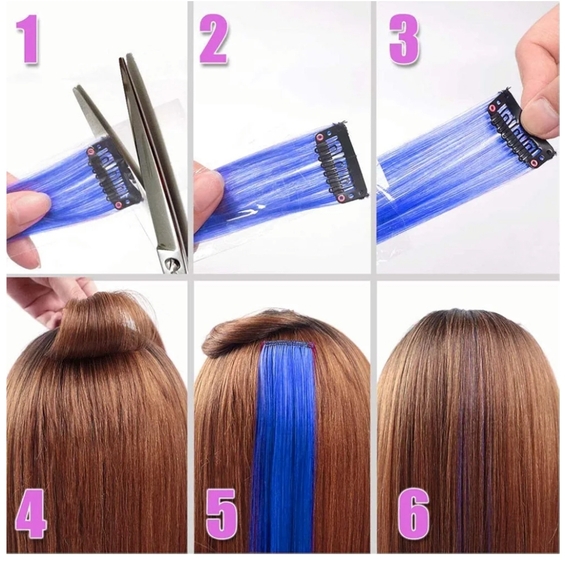 1

2

3

4

5

6